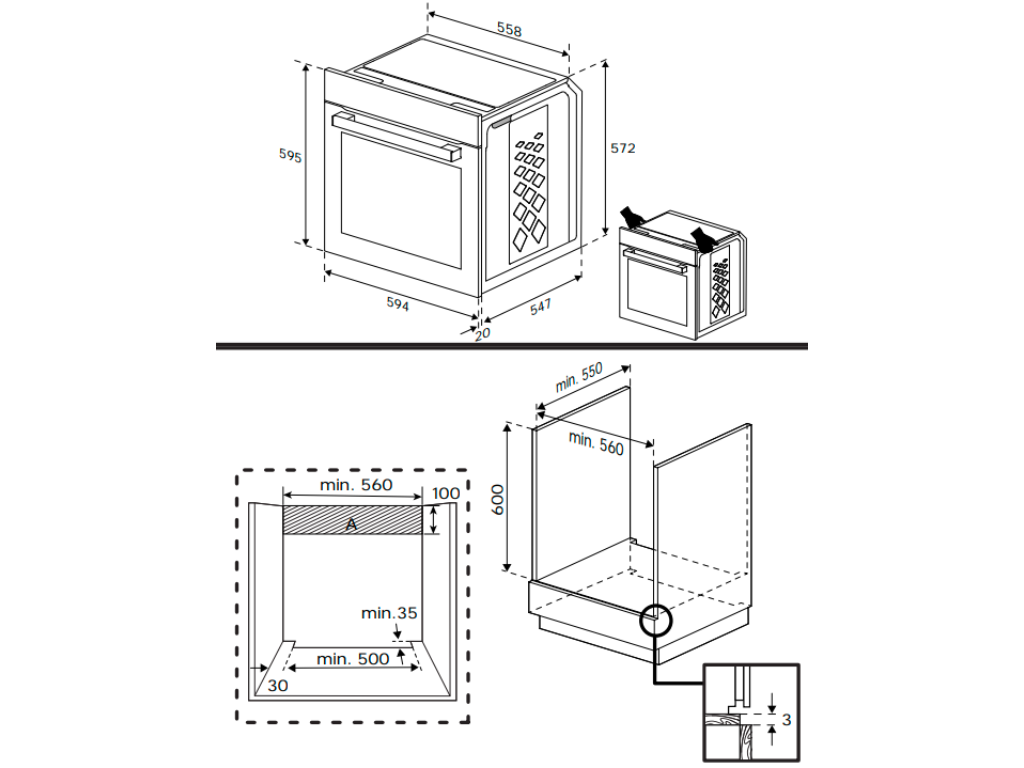 558
595
572
594
547
20

min. 550
min. 560
600

min. 560
100
A
min.35
min. 500
30
3