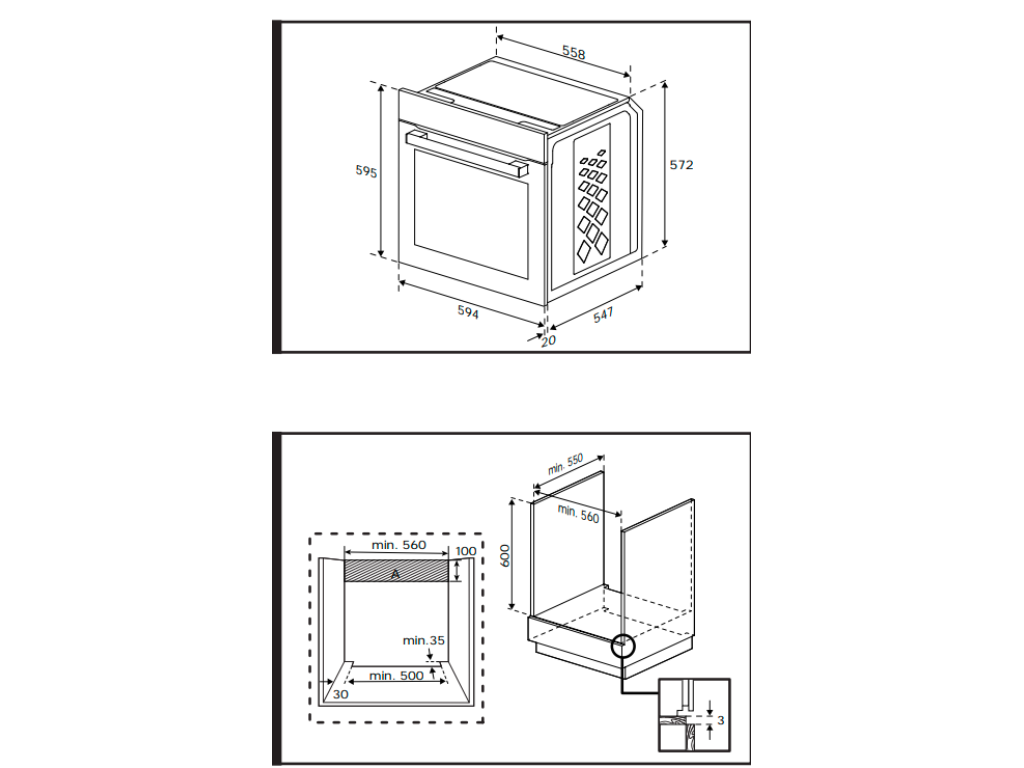 558
595
572
594
547
20

min. 550
min. 560
600
min. 560
100
A
min.35
min. 500
30
3