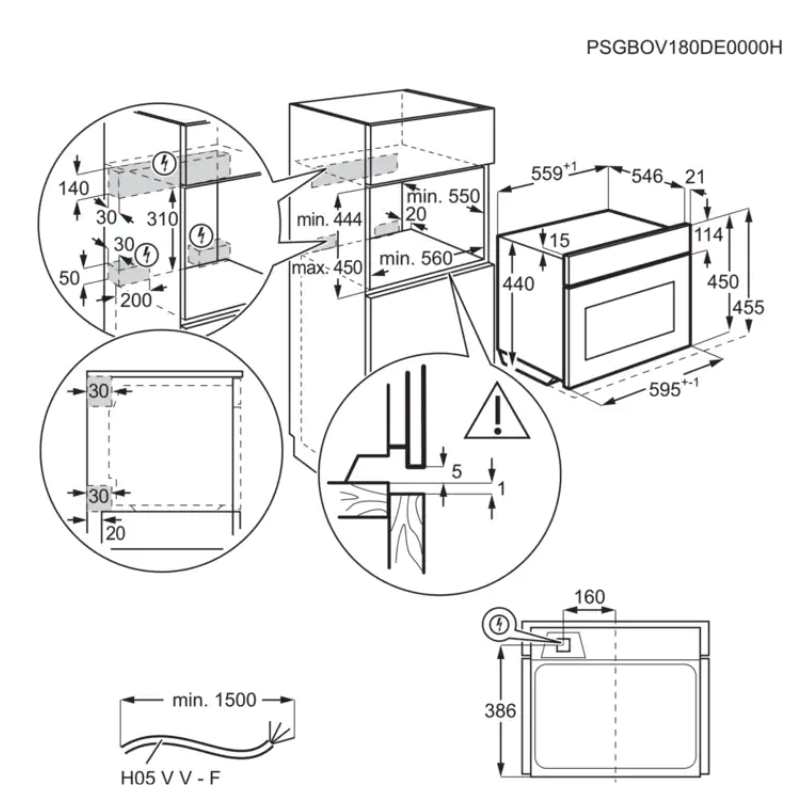 PSGBOV180DE0000H

140
30
310
30
50
200

min. 444
max. 450
min. 550
20
min. 560

$559^{+1}$
546
21
15
114
440
450
455
$595^{+-1}$

30
30
20

5
1

160
386

min. 1500
H05 V V - F